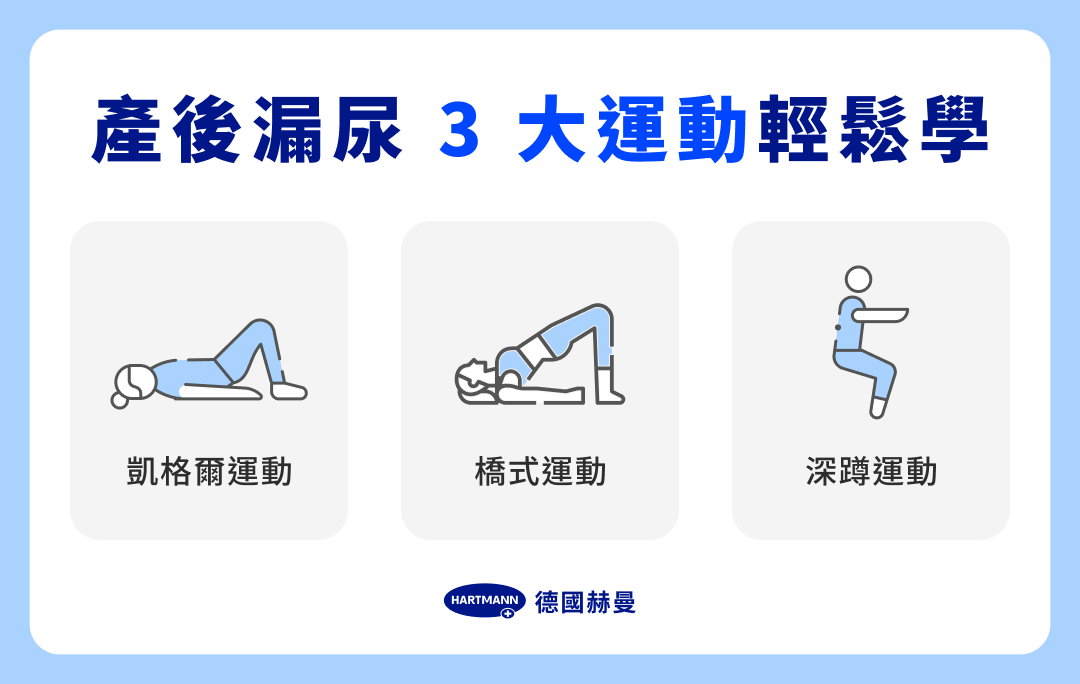 產後漏尿 3 大運動輕鬆學

凱格爾運動

橋式運動

深蹲運動

HARTMANN 德國赫曼